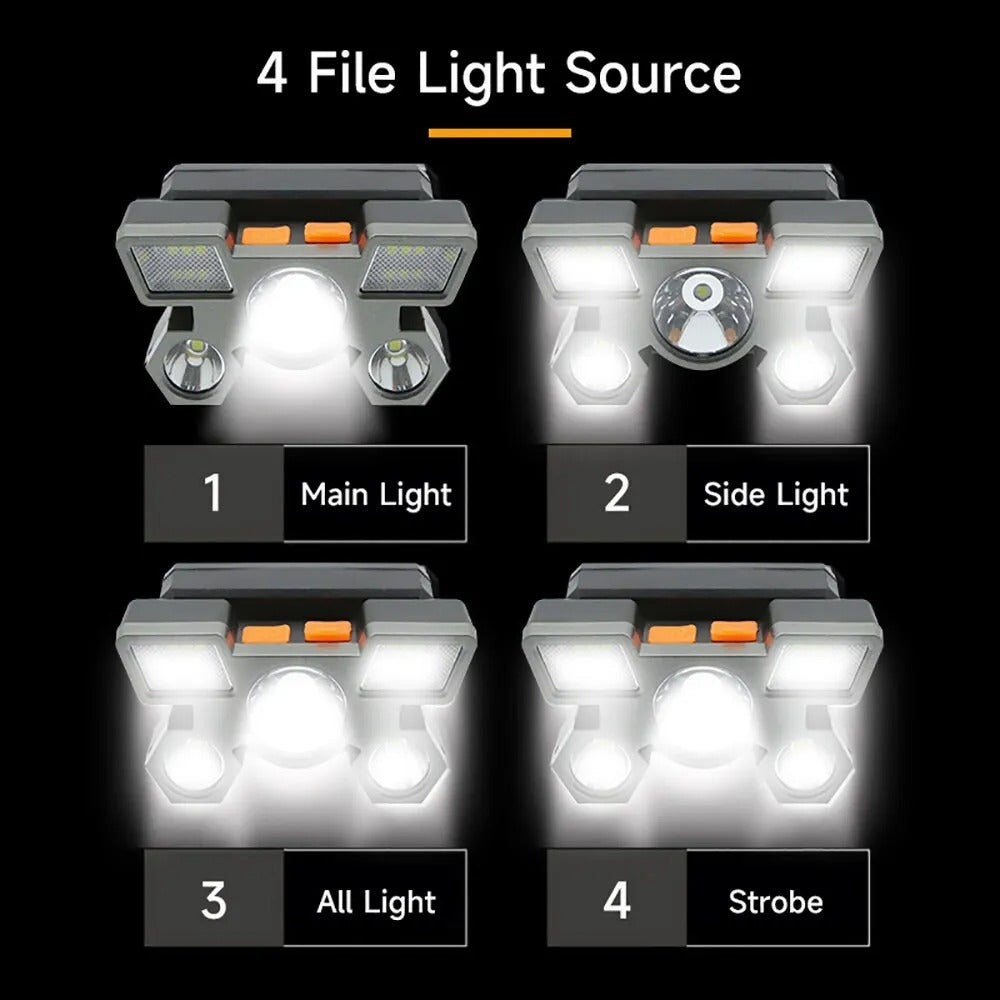 4 File Light Source

1 Main Light

2 Side Light

3 All Light

4 Strobe